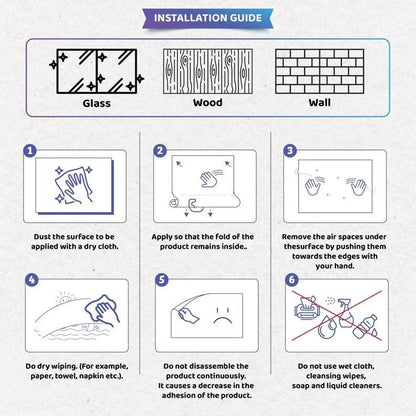 INSTALLATION GUIDE

Glass

Wood

Wall

1

Dust the surface to be applied with a dry cloth.

2

Apply so that the fold of the product remains inside..

3

Remove the air spaces under thesurface by pushing them towards the edges with your hand.

4

Do dry wiping. (For example, paper, towel, napkin etc.).

5

Do not disassemble the product continuously. It causes a decrease in the adhesion of the product.

6

Do not use wet cloth, cleansing wipes, soap and liquid cleaners.